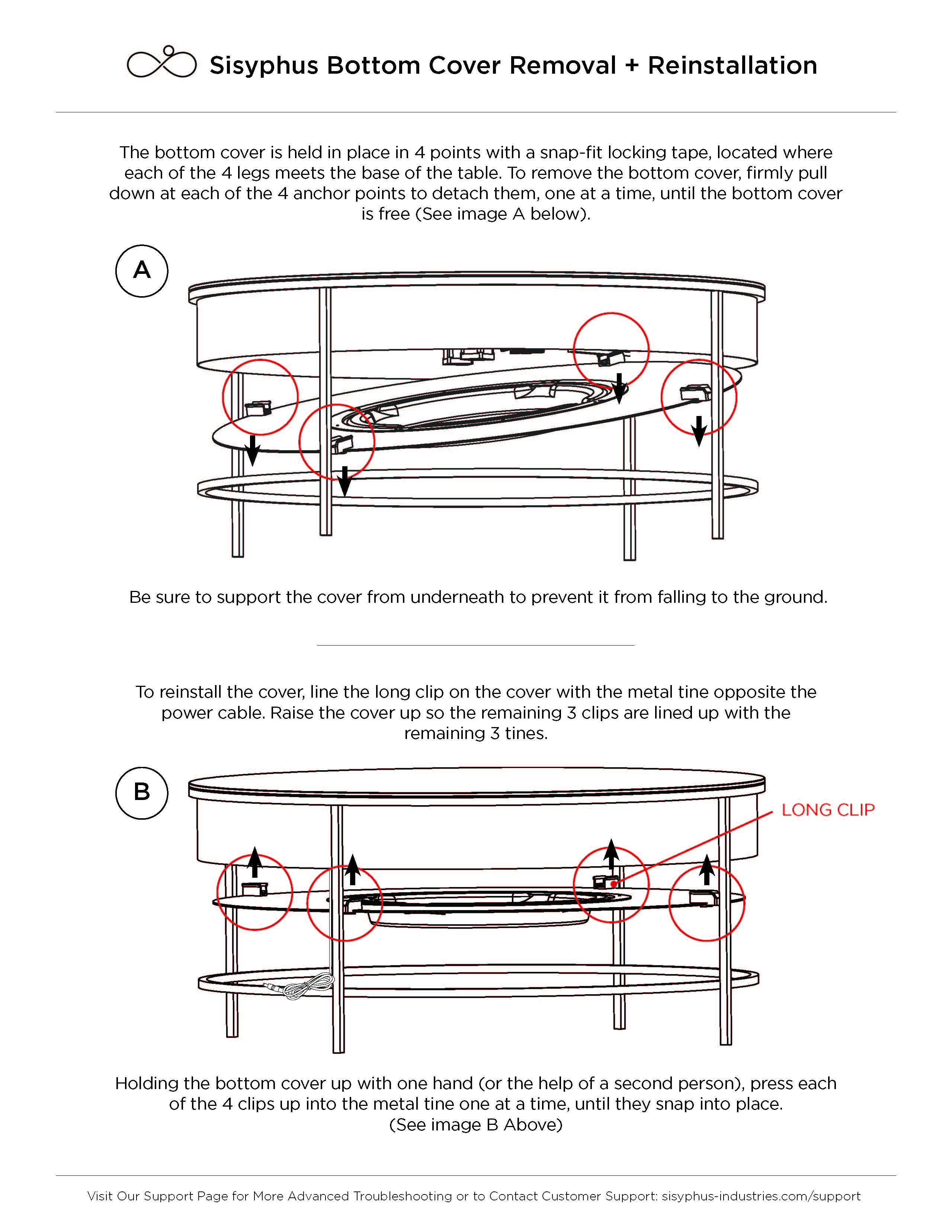 Sisyphus Bottom Cover Removal + Reinstallation

The bottom cover is held in place in 4 points with a snap-fit locking tape, located where each of the 4 legs meets the base of the table. To remove the bottom cover, firmly pull down at each of the 4 anchor points to detach them, one at a time, until the bottom cover is free (See image A below).

A

Be sure to support the cover from underneath to prevent it from falling to the ground.

To reinstall the cover, line the long clip on the cover with the metal tine opposite the power cable. Raise the cover up so the remaining 3 clips are lined up with the remaining 3 tines.

B

LONG CLIP

Holding the bottom cover up with one hand (or the help of a second person), press each of the 4 clips up into the metal tine one at a time, until they snap into place. (See image B Above)

Visit Our Support Page for More Advanced Troubleshooting or to Contact Customer Support: sisyphus-industries.com/support